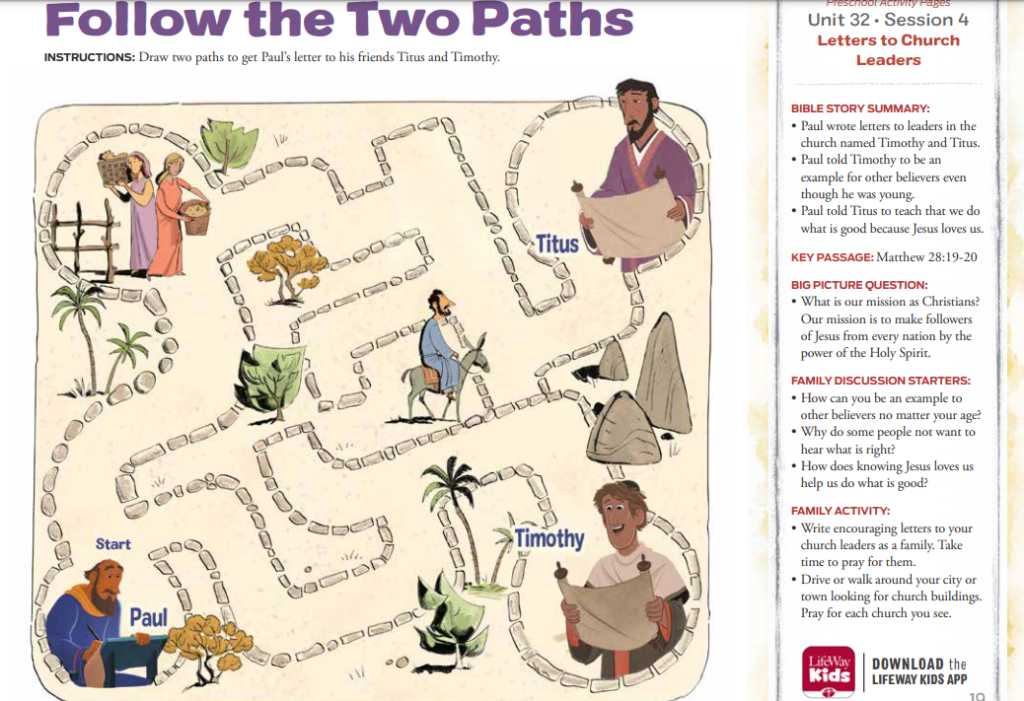 Follow the Two Paths

INSTRUCTIONS: Draw two paths to get Paul's letter to his friends Titus and Timothy.

Titus

Timothy

Start

Paul

Preschool Activity Pages

Unit 32 • Session 4

Letters to Church Leaders

BIBLE STORY SUMMARY:
• Paul wrote letters to leaders in the church named Timothy and Titus.
• Paul told Timothy to be an example for other believers even though he was young.
• Paul told Titus to teach that we do what is good because Jesus loves us.

KEY PASSAGE: Matthew 28:19-20

BIG PICTURE QUESTION:
• What is our mission as Christians? Our mission is to make followers of Jesus from every nation by the power of the Holy Spirit.

FAMILY DISCUSSION STARTERS:
• How can you be an example to other believers no matter your age?
• Why do some people not want to hear what is right?
• How does knowing Jesus loves us help us do what is good?

FAMILY ACTIVITY:
• Write encouraging letters to your church leaders as a family. Take time to pray for them.
• Drive or walk around your city or town looking for church buildings. Pray for each church you see.

LifeWay Kids

DOWNLOAD the LIFEWAY KIDS APP

19